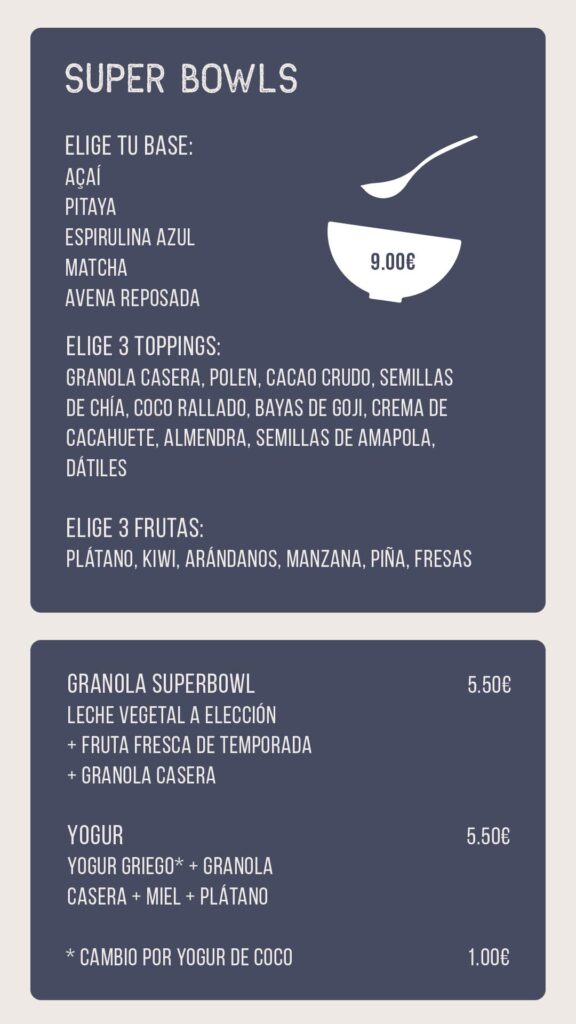 SUPER BOWLS

ELIGE TU BASE:
AÇAÍ
PITAYA
ESPIRULINA AZUL
MATCHA
AVENA REPOSADA

9.00€

ELIGE 3 TOPPINGS:
GRANOLA CASERA, POLEN, CACAO CRUDO, SEMILLAS DE CHÍA, COCO RALLADO, BAYAS DE GOJI, CREMA DE CACAHUETE, ALMENDRA, SEMILLAS DE AMAPOLA, DÁTILES

ELIGE 3 FRUTAS:
PLÁTANO, KIWI, ARÁNDANOS, MANZANA, PIÑA, FRESAS

GRANOLA SUPERBOWL 5.50€
LECHE VEGETAL A ELECCIÓN
+ FRUTA FRESCA DE TEMPORADA
+ GRANOLA CASERA

YOGUR 5.50€
YOGUR GRIEGO* + GRANOLA CASERA + MIEL + PLÁTANO

* CAMBIO POR YOGUR DE COCO 1.00€