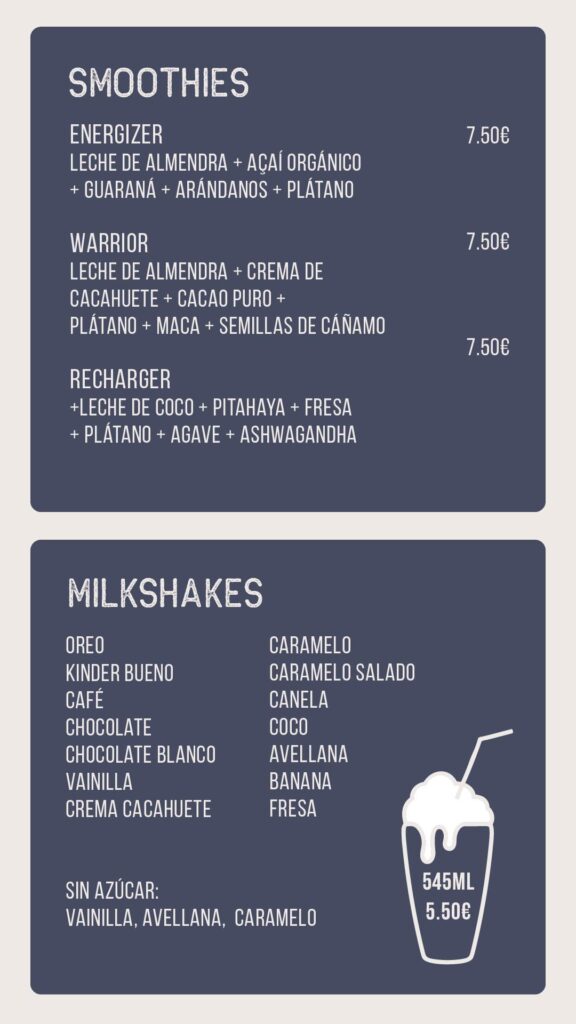 SMOOTHIES

ENERGIZER
7.50€
LECHE DE ALMENDRA + AÇAÍ ORGÁNICO + GUARANÁ + ARÁNDANOS + PLÁTANO

WARRIOR
7.50€
LECHE DE ALMENDRA + CREMA DE CACAHUETE + CACAO PURO + PLÁTANO + MACA + SEMILLAS DE CÁÑAMO

7.50€
RECHARGER
+LECHE DE COCO + PITAHAYA + FRESA + PLÁTANO + AGAVE + ASHWAGANDHA

MILKSHAKES

OREO
KINDER BUENO
CAFÉ
CHOCOLATE
CHOCOLATE BLANCO
VAINILLA
CREMA CACAHUETE

CARAMELO
CARAMELO SALADO
CANELA
COCO
AVELLANA
BANANA
FRESA

SIN AZÚCAR:
VAINILLA, AVELLANA, CARAMELO

545ML
5.50€